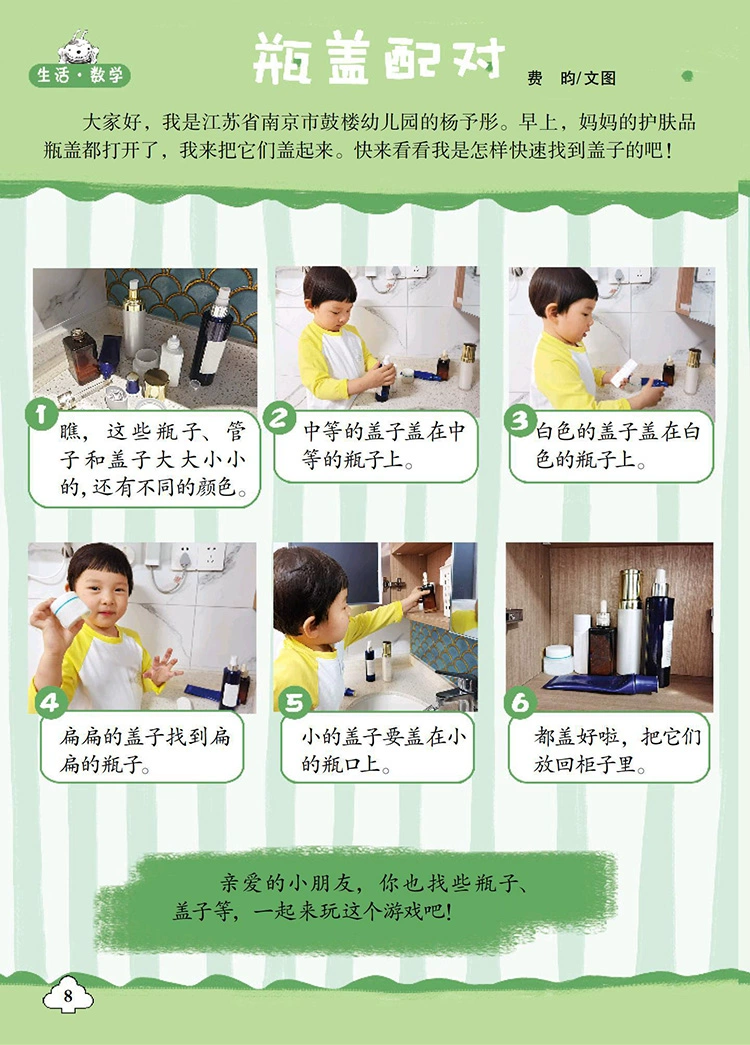 生活·数学

瓶盖配对

费　昀/文图

大家好，我是江苏省南京市鼓楼幼儿园的杨予彤。早上，妈妈的护肤品瓶盖都打开了，我来把它们盖起来。快来看看我是怎样快速找到盖子的吧！

1
瞧，这些瓶子、管子和盖子大大小小的，还有不同的颜色。

2
中等的盖子盖在中等的瓶子上。

3
白色的盖子盖在白色的瓶子上。

4
扁扁的盖子找到扁扁的瓶子。

5
小的盖子要盖在小的瓶口上。

6
都盖好啦，把它们放回柜子里。

亲爱的小朋友，你也找些瓶子、盖子等，一起来玩这个游戏吧！

8